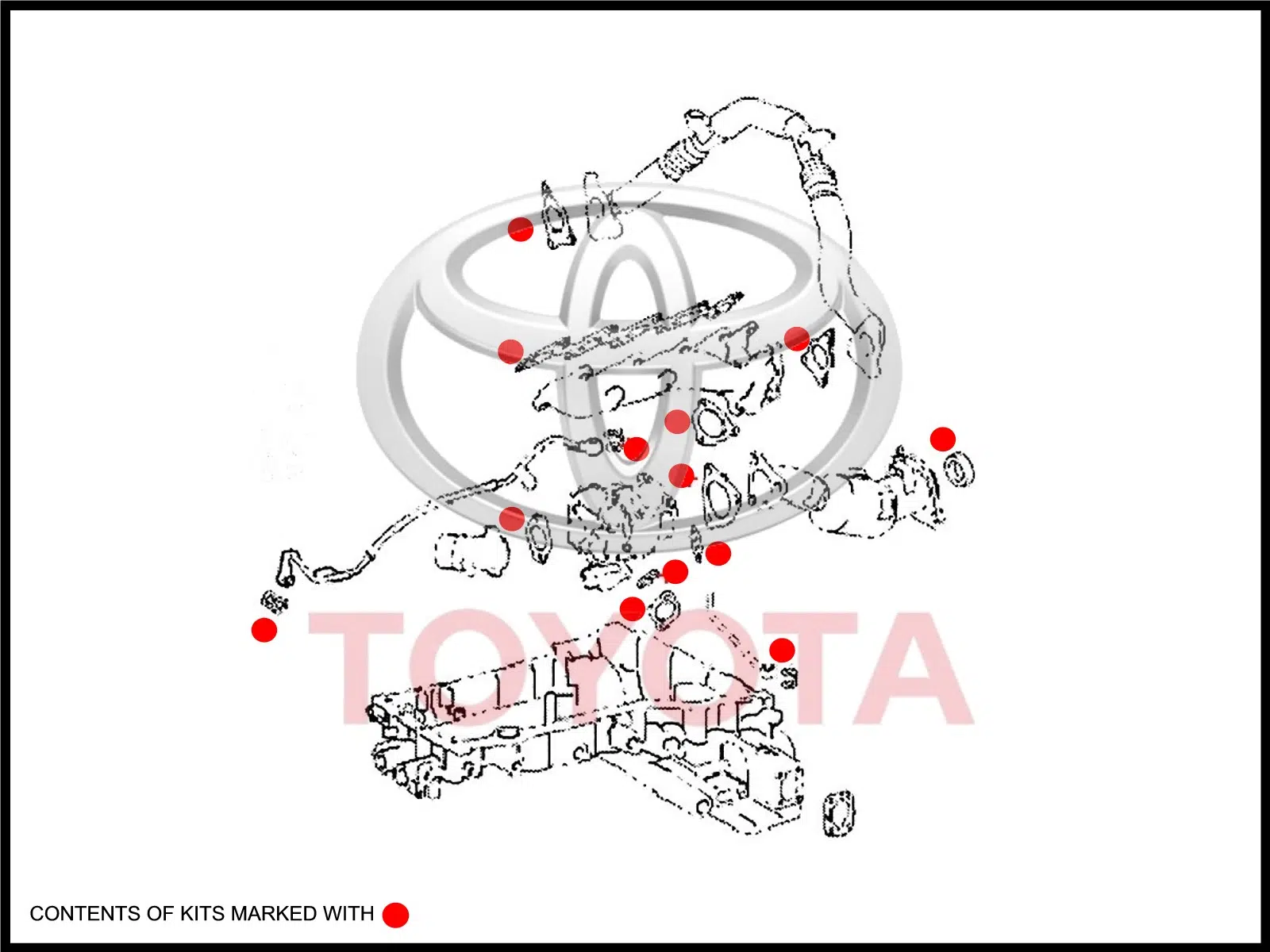 TOYOTA

CONTENTS OF KITS MARKED WITH