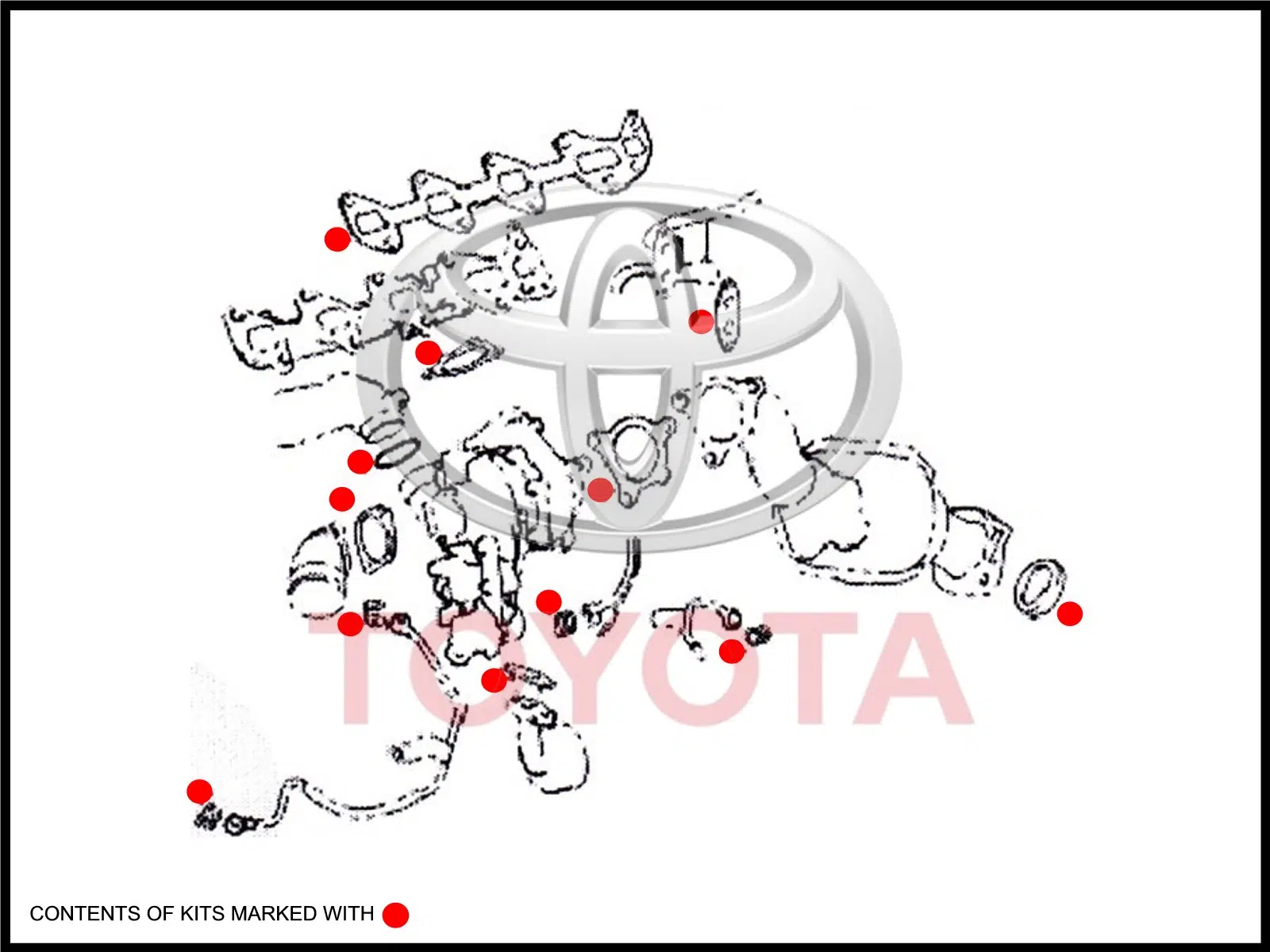 TOYOTA

CONTENTS OF KITS MARKED WITH