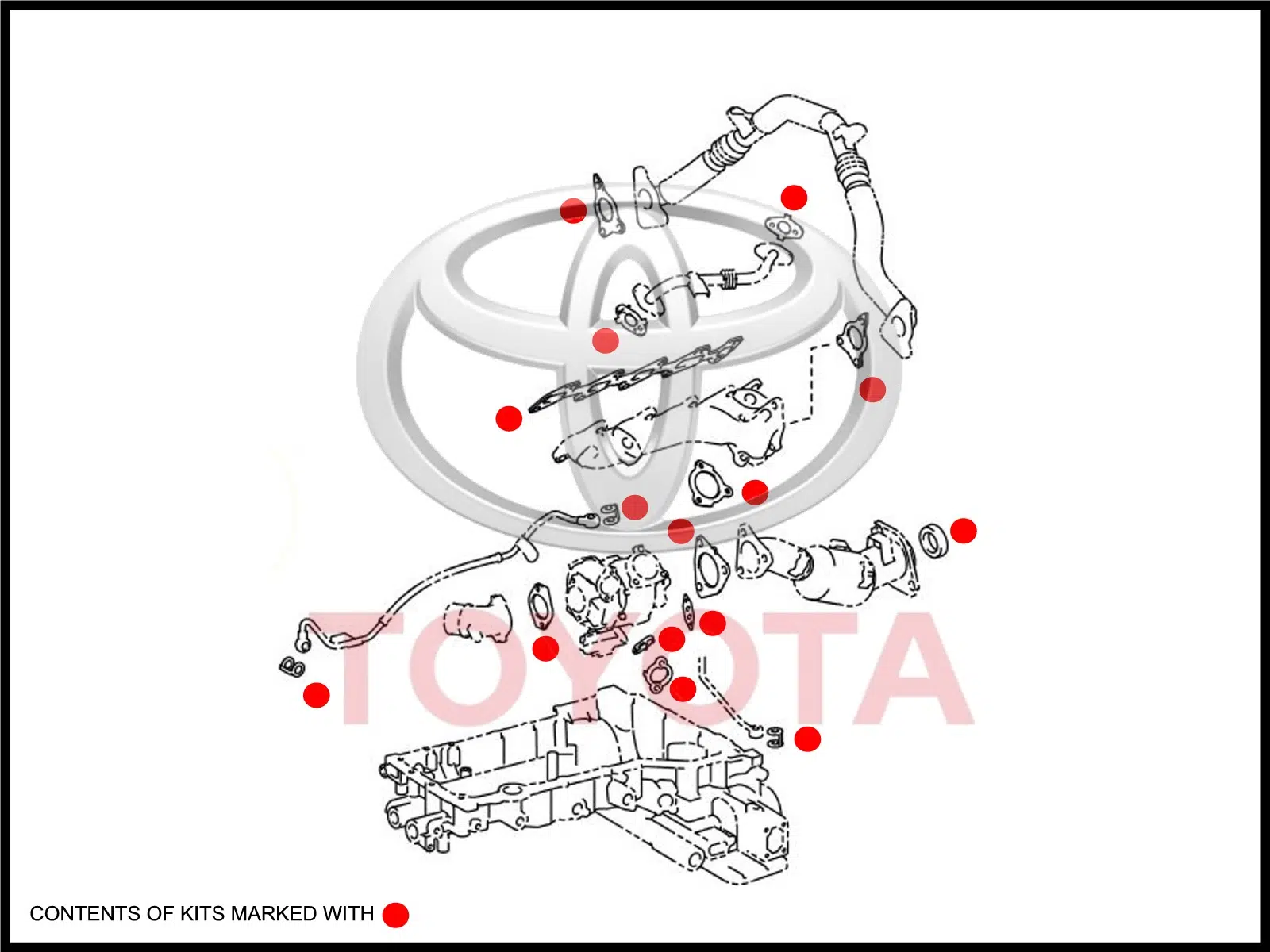 TOYOTA

CONTENTS OF KITS MARKED WITH