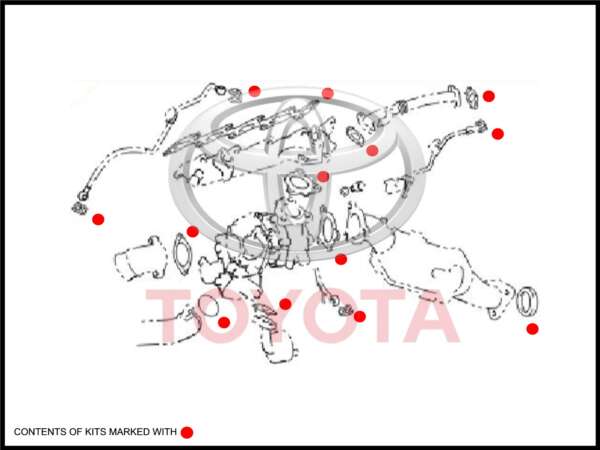 TOYOTA

CONTENTS OF KITS MARKED WITH