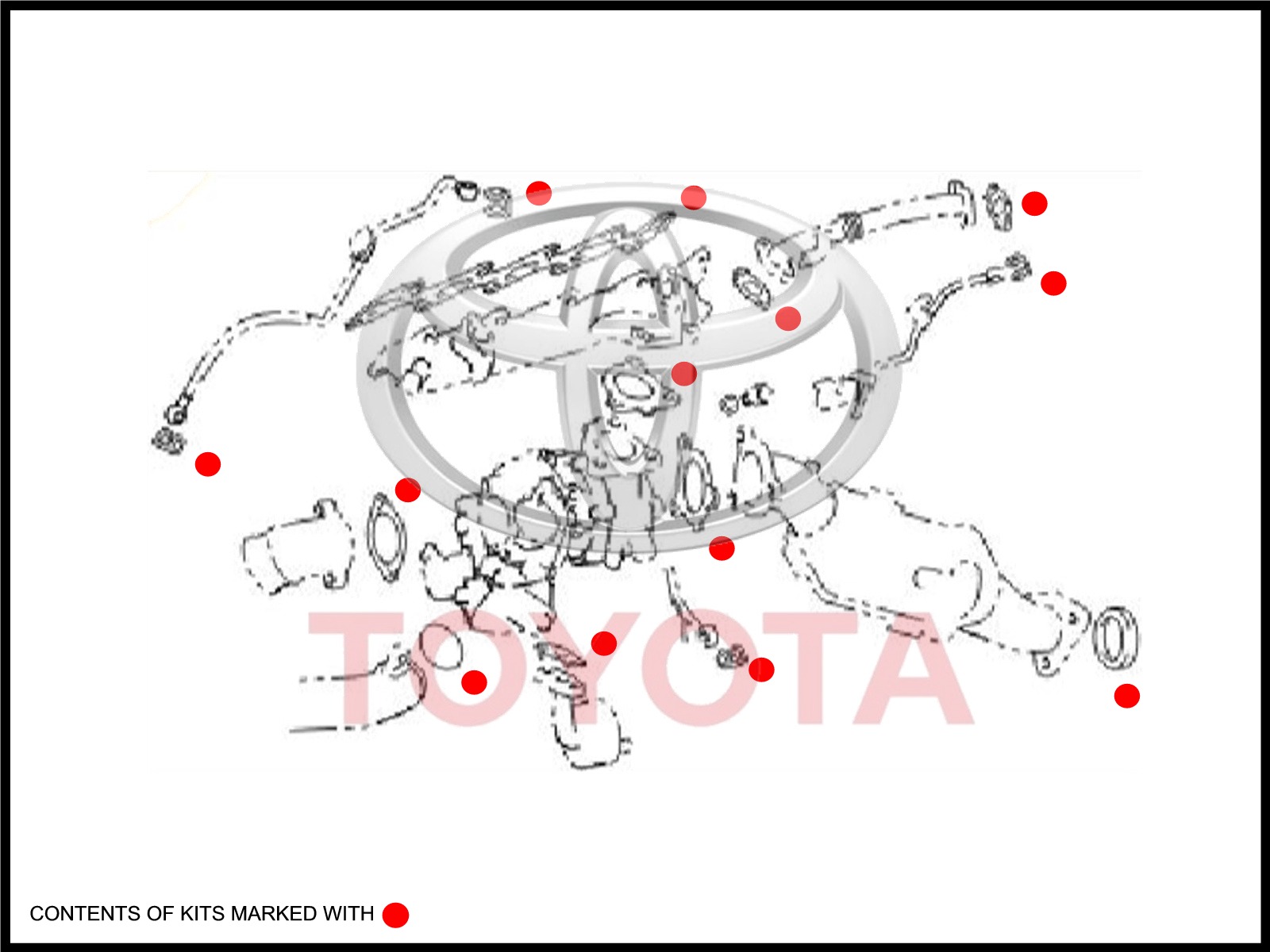 TOYOTA

CONTENTS OF KITS MARKED WITH