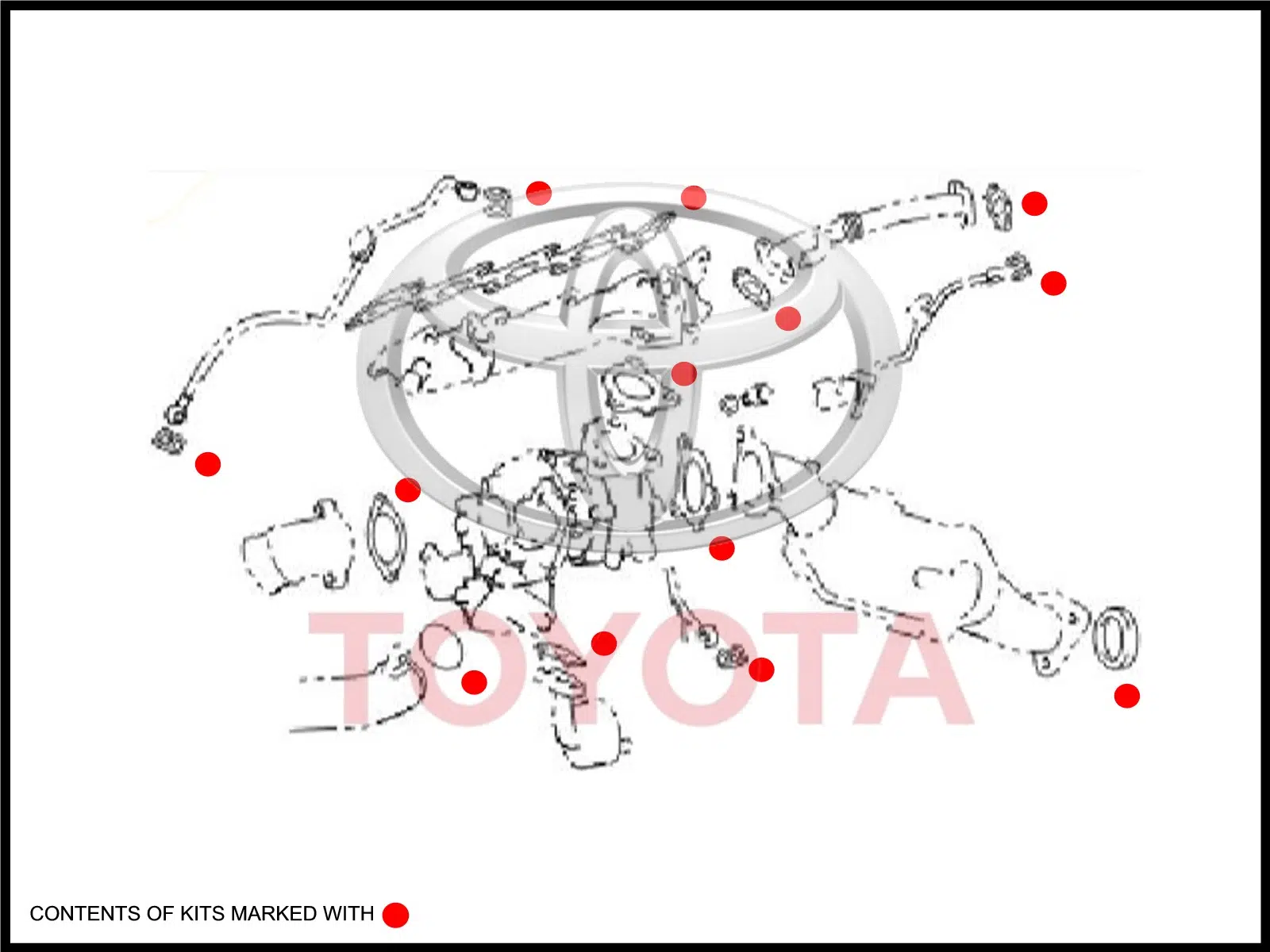 TOYOTA

CONTENTS OF KITS MARKED WITH