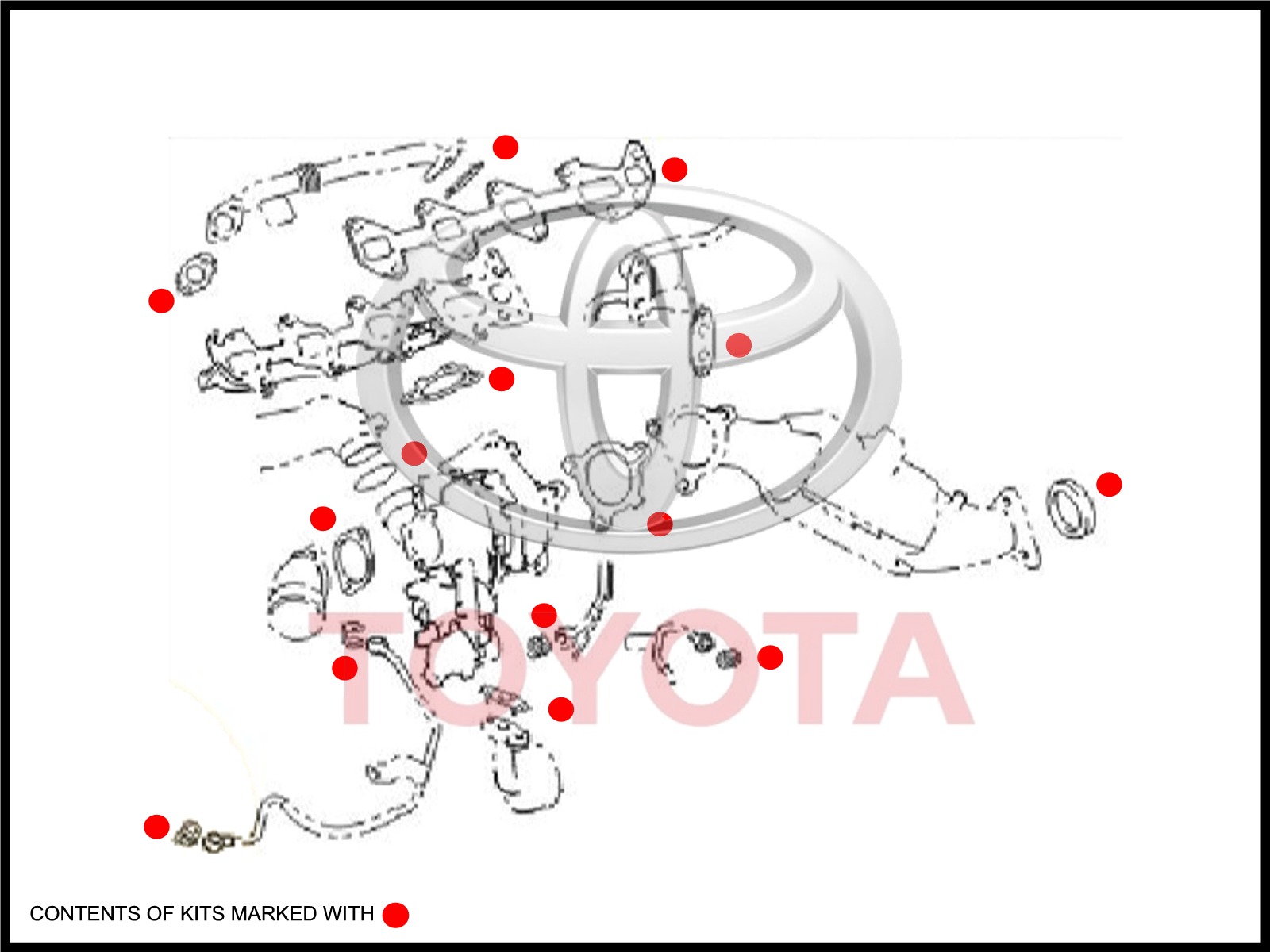 TOYOTA

CONTENTS OF KITS MARKED WITH